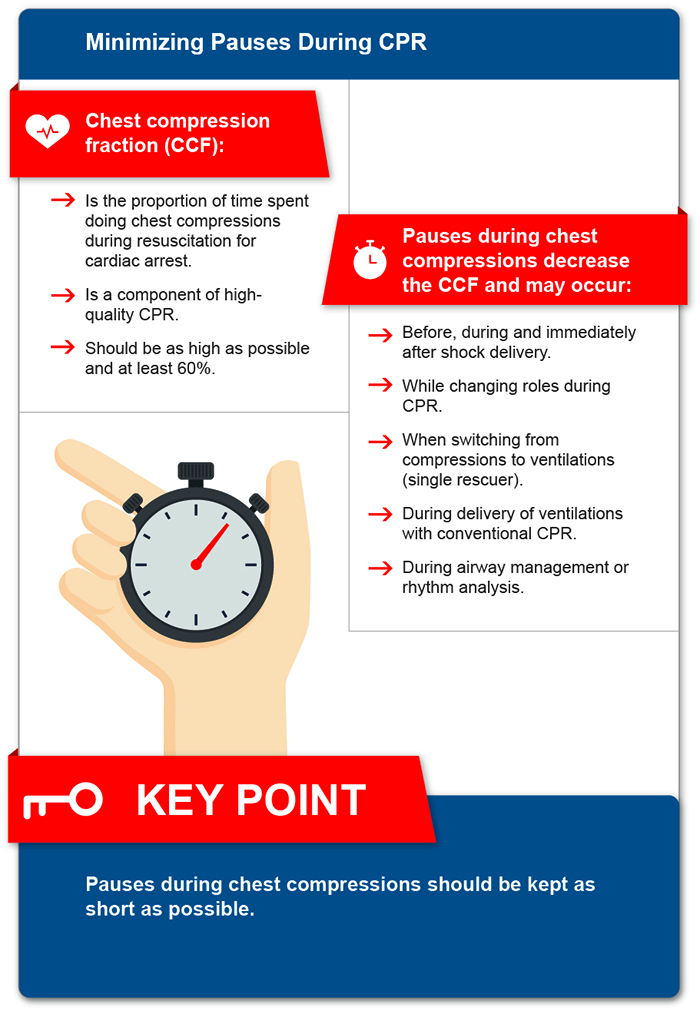 Minimizing Pauses During CPR

Chest compression fraction (CCF):

Is the proportion of time spent doing chest compressions during resuscitation for cardiac arrest.

Is a component of high-quality CPR.

Should be as high as possible and at least 60%.

Pauses during chest compressions decrease the CCF and may occur:

Before, during and immediately after shock delivery.

While changing roles during CPR.

When switching from compressions to ventilations (single rescuer).

During delivery of ventilations with conventional CPR.

During airway management or rhythm analysis.

KEY POINT

Pauses during chest compressions should be kept as short as possible.